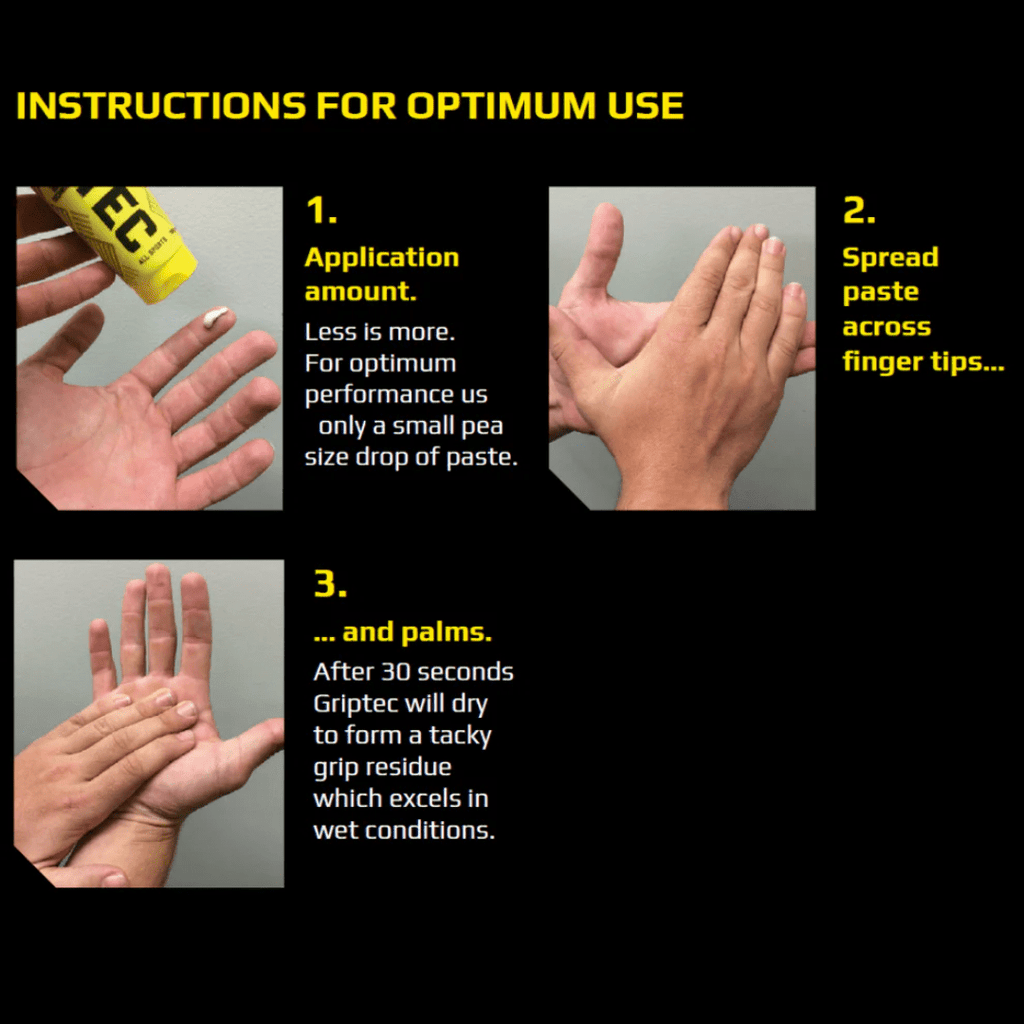 INSTRUCTIONS FOR OPTIMUM USE

TEC
ALL SPORTS

1.
Application amount.
Less is more. For optimum performance us only a small pea size drop of paste.

2.
Spread paste across finger tips...

3.
... and palms.
After 30 seconds Griptec will dry to form a tacky grip residue which excels in wet conditions.